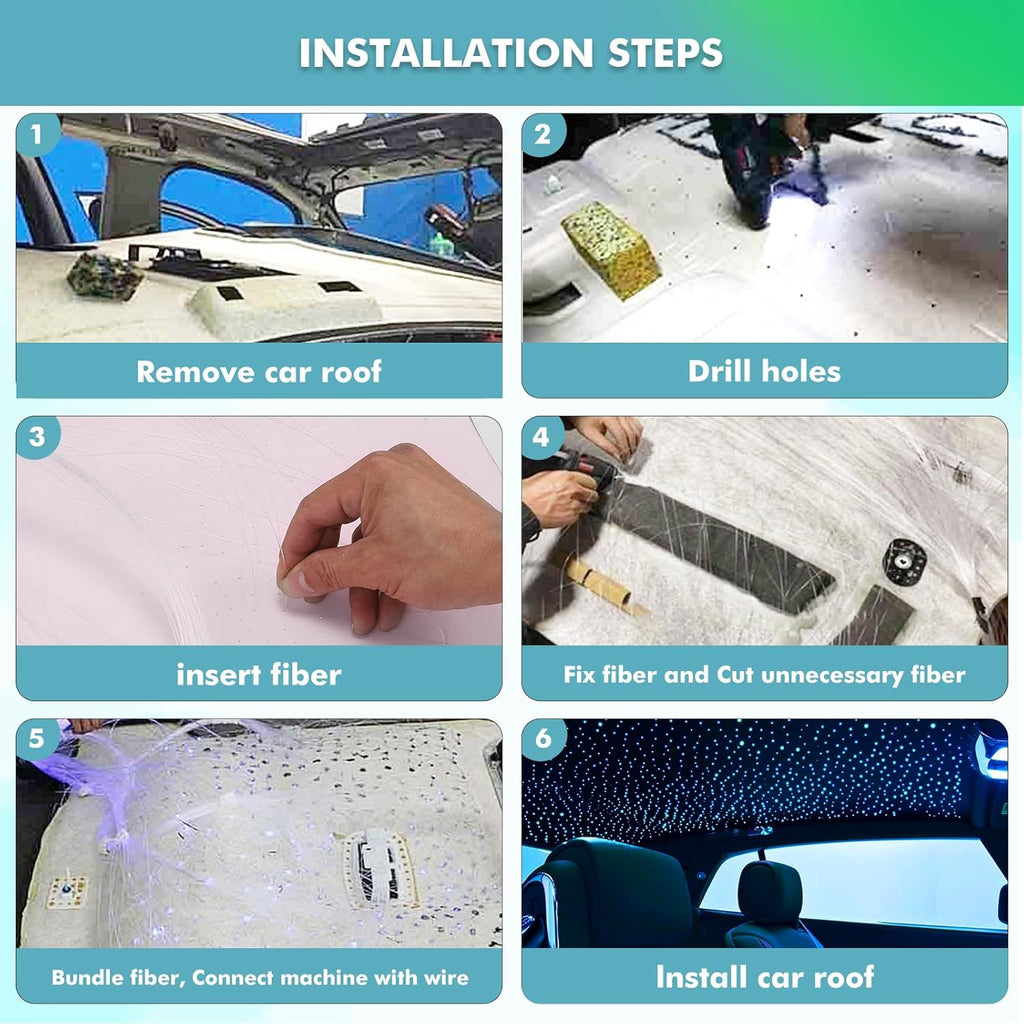 INSTALLATION STEPS

1
Remove car roof

2
Drill holes

3
insert fiber

4
Fix fiber and Cut unnecessary fiber

5
Bundle fiber, Connect machine with wire

6
Install car roof