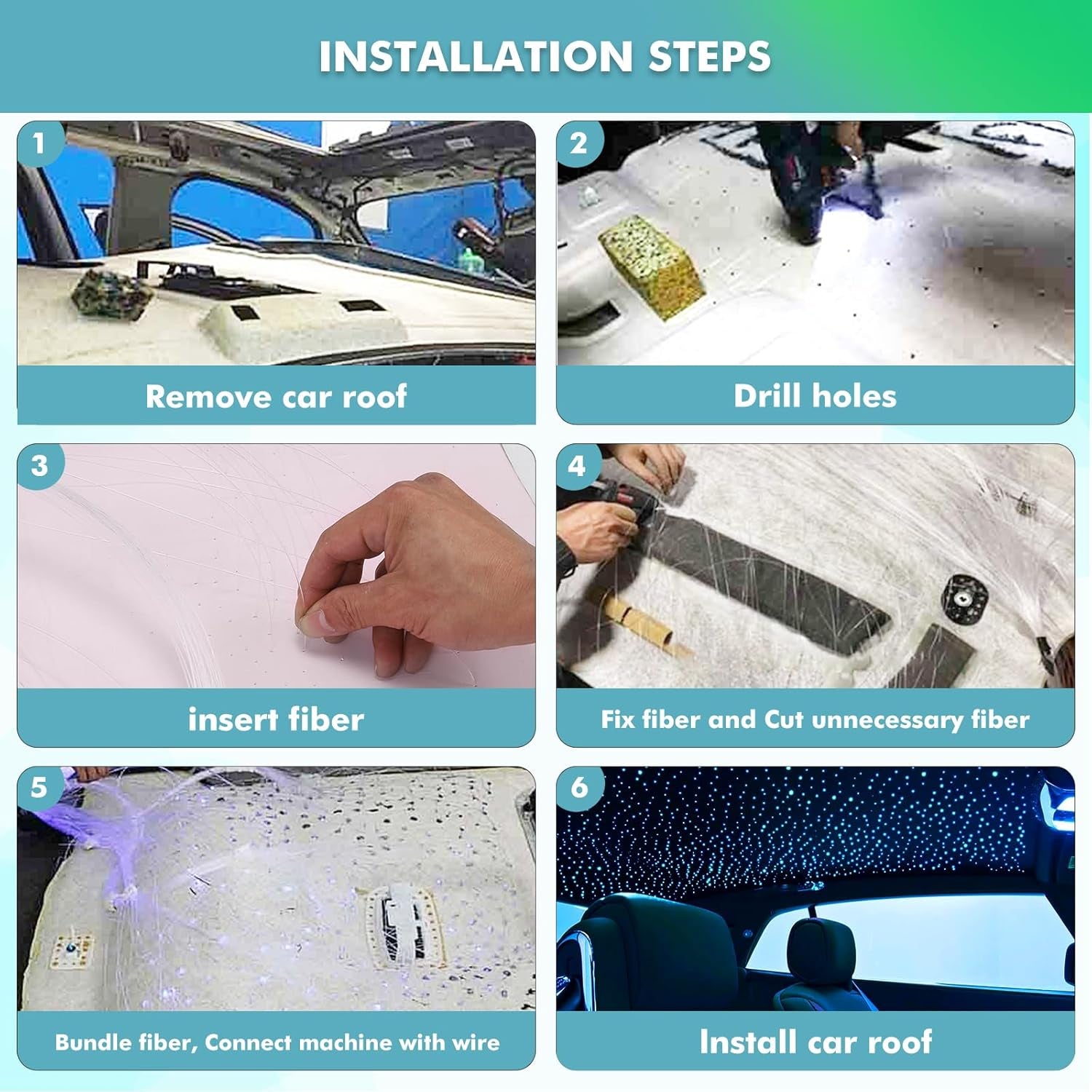 INSTALLATION STEPS

1
Remove car roof

2
Drill holes

3
insert fiber

4
Fix fiber and Cut unnecessary fiber

5
Bundle fiber, Connect machine with wire

6
Install car roof