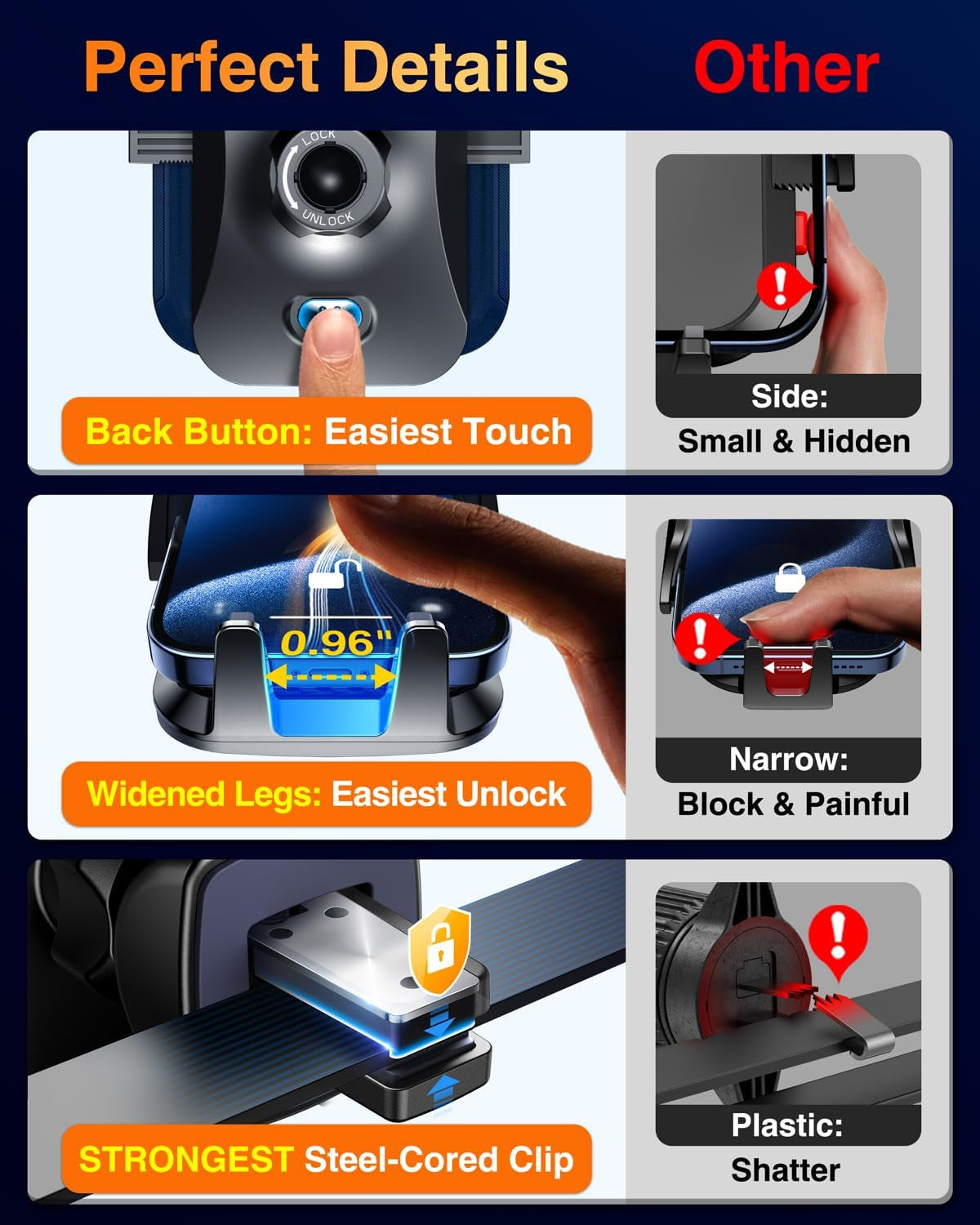 Perfect Details

Other

LOCK

UNLOCK

Back Button: Easiest Touch

Side:

Small & Hidden

0.96"

Widened Legs: Easiest Unlock

Narrow:

Block & Painful

STRONGEST Steel-Cored Clip

Plastic:

Shatter