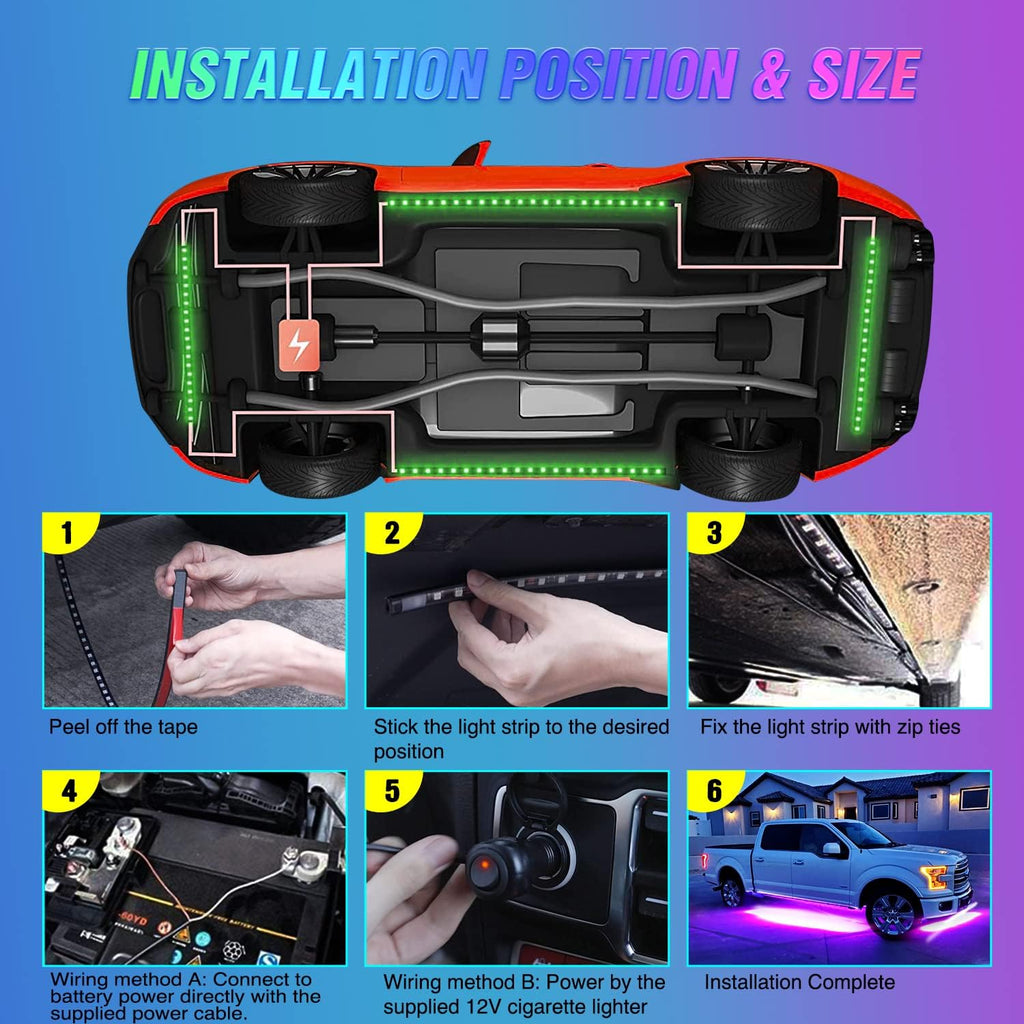 INSTALLATION POSITION & SIZE

1
Peel off the tape

2
Stick the light strip to the desired position

3
Fix the light strip with zip ties

4
Wiring method A: Connect to battery power directly with the supplied power cable.

5
Wiring method B: Power by the supplied 12V cigarette lighter

6
Installation Complete