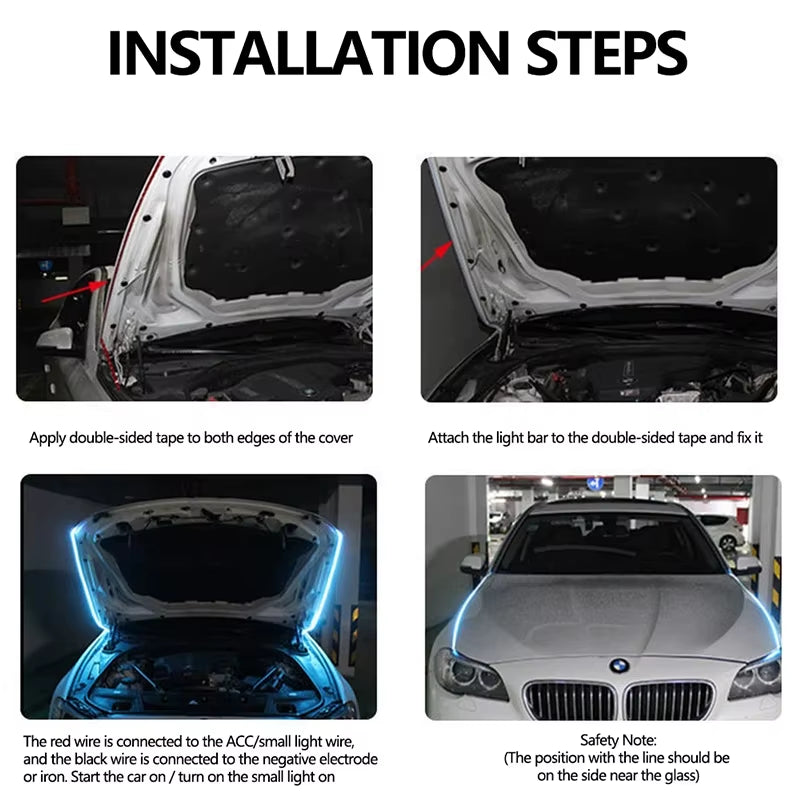 INSTALLATION STEPS

Apply double-sided tape to both edges of the cover

Attach the light bar to the double-sided tape and fix it

The red wire is connected to the ACC/small light wire, and the black wire is connected to the negative electrode or iron. Start the car on / turn on the small light on

Safety Note:
(The position with the line should be on the side near the glass)