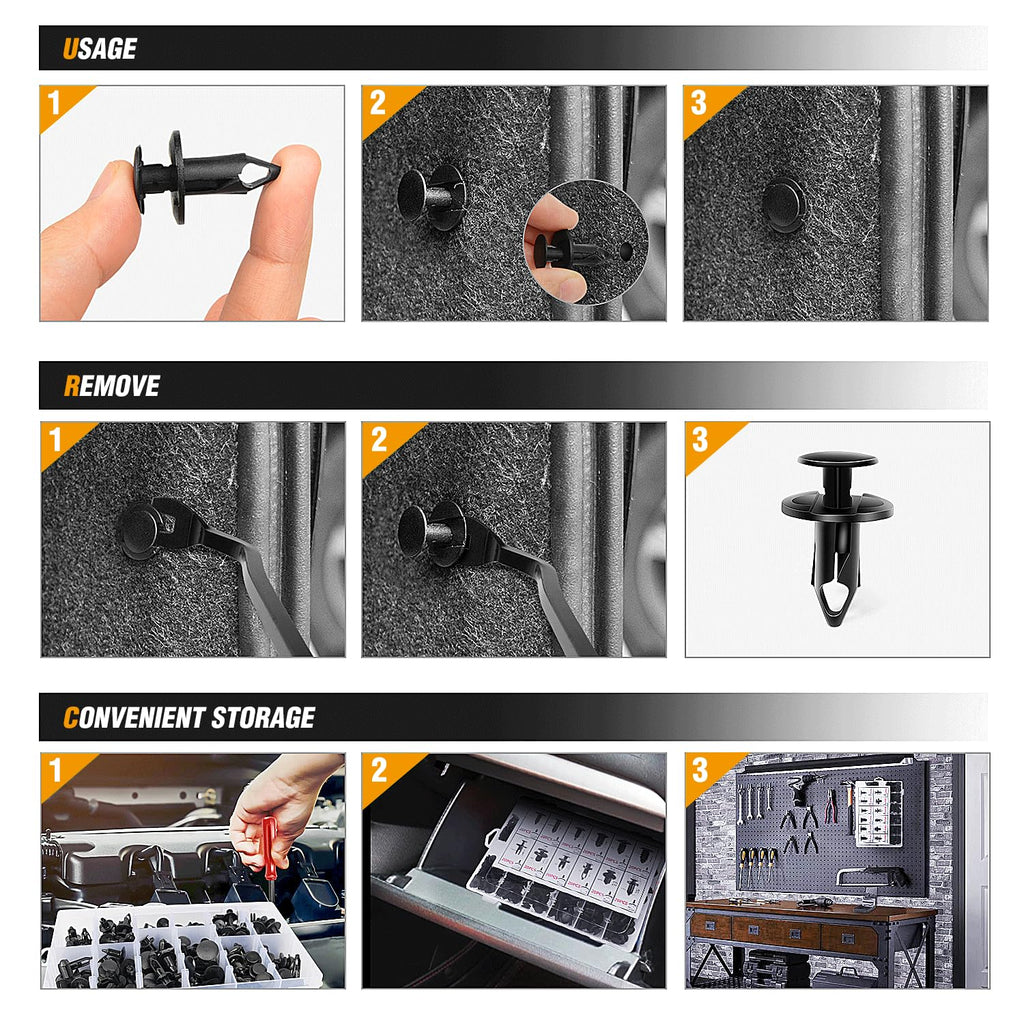 USAGE

1

2

3

REMOVE

1

2

3

CONVENIENT STORAGE

1

2

3